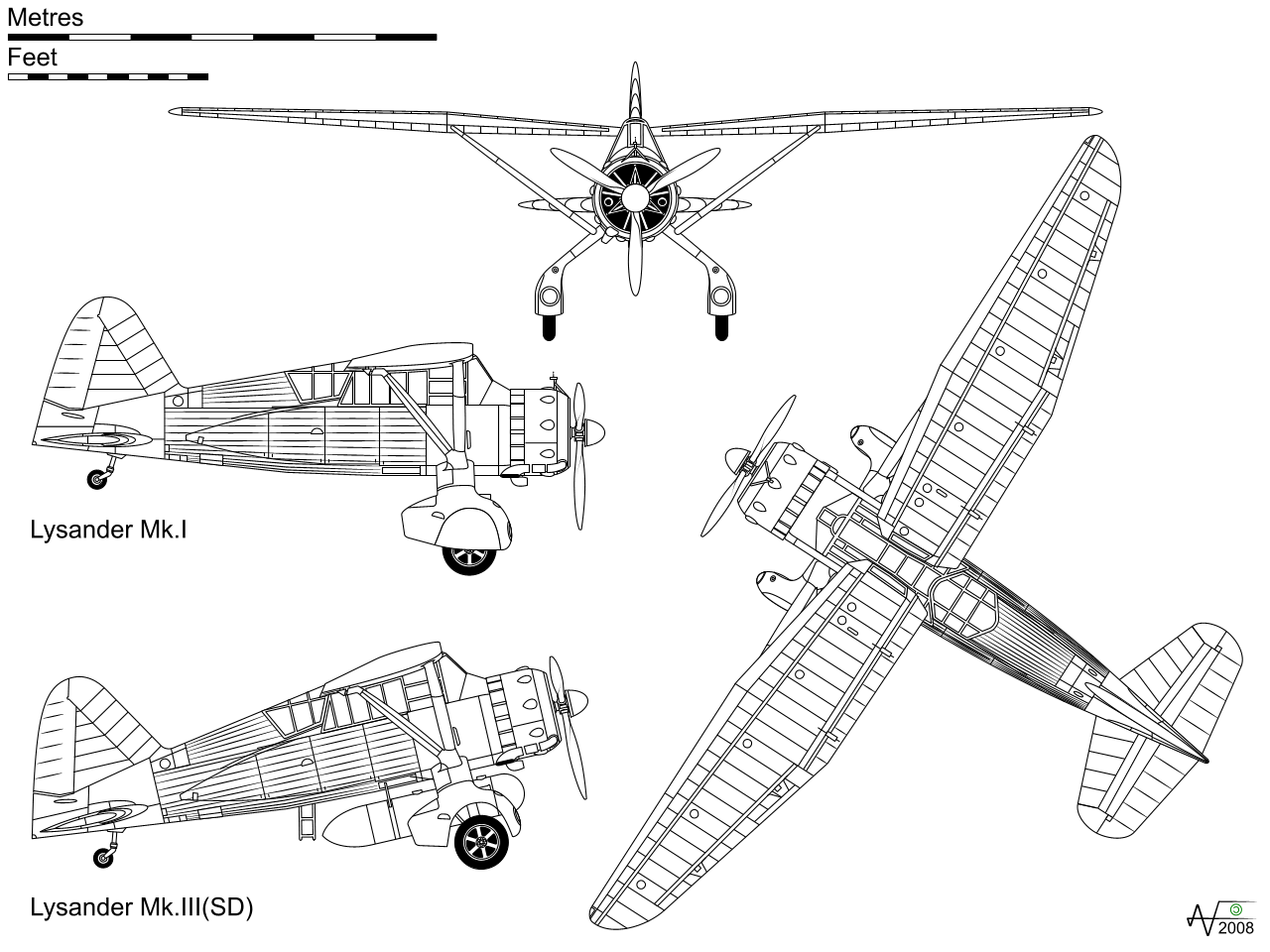 Metres
Feet

Lysander Mk.I

Lysander Mk.III(SD)

2008