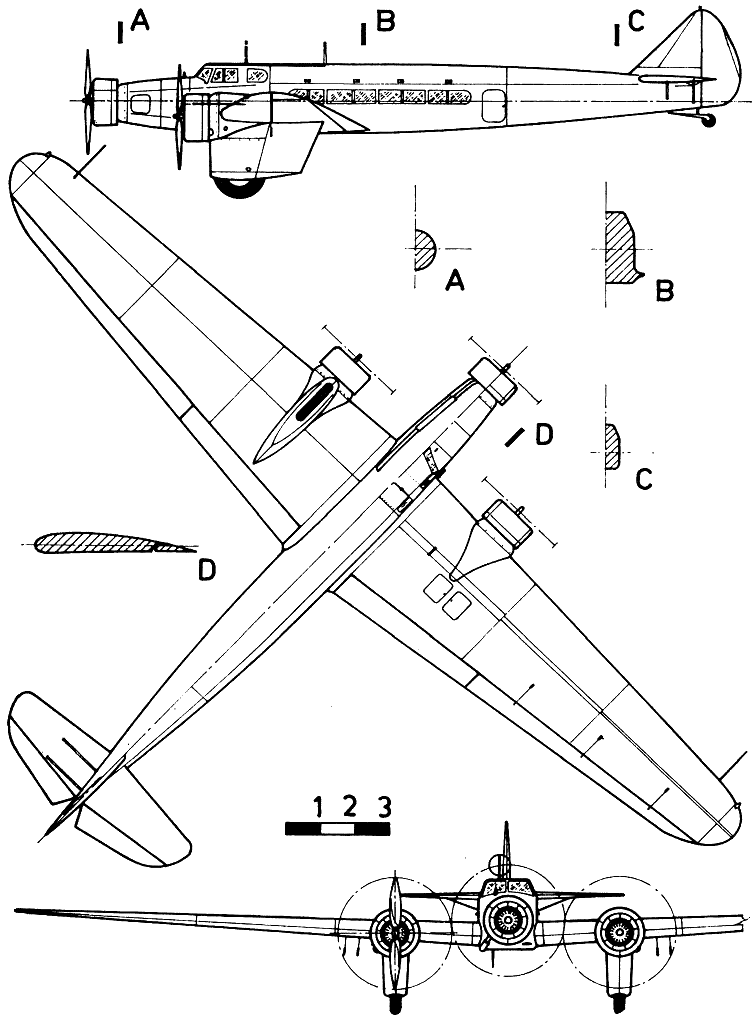 A B C

A B

D

C

D

1 2 3