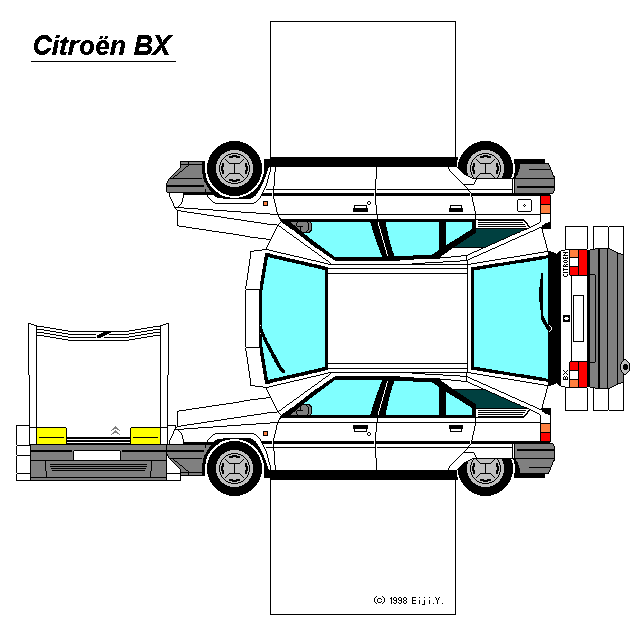 Citroën BX

CITROËN

BX

(c) 1998 Eiji.Y.